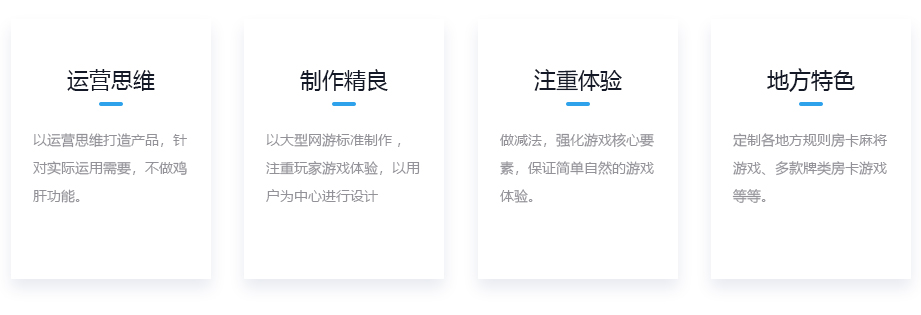 运营思维

以运营思维打造产品，针对实际运用需要，不做鸡肝功能。

制作精良

以大型网游标准制作，注重玩家游戏体验，以用户为中心进行设计

注重体验

做减法，强化游戏核心要素，保证简单自然的游戏体验。

地方特色

定制各地方规则房卡麻将游戏、多款牌类房卡游戏等等。